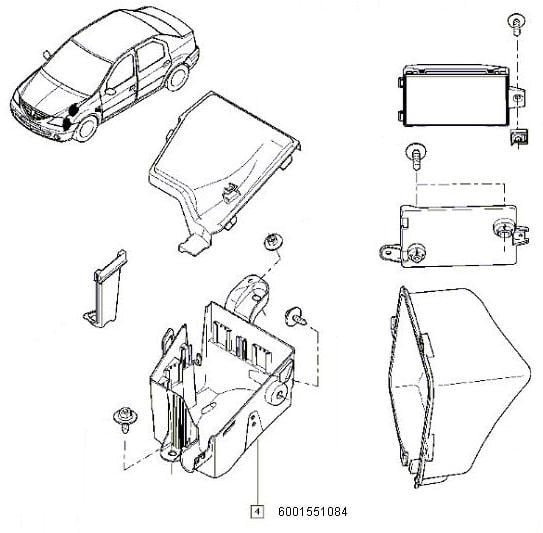 4 6001551084