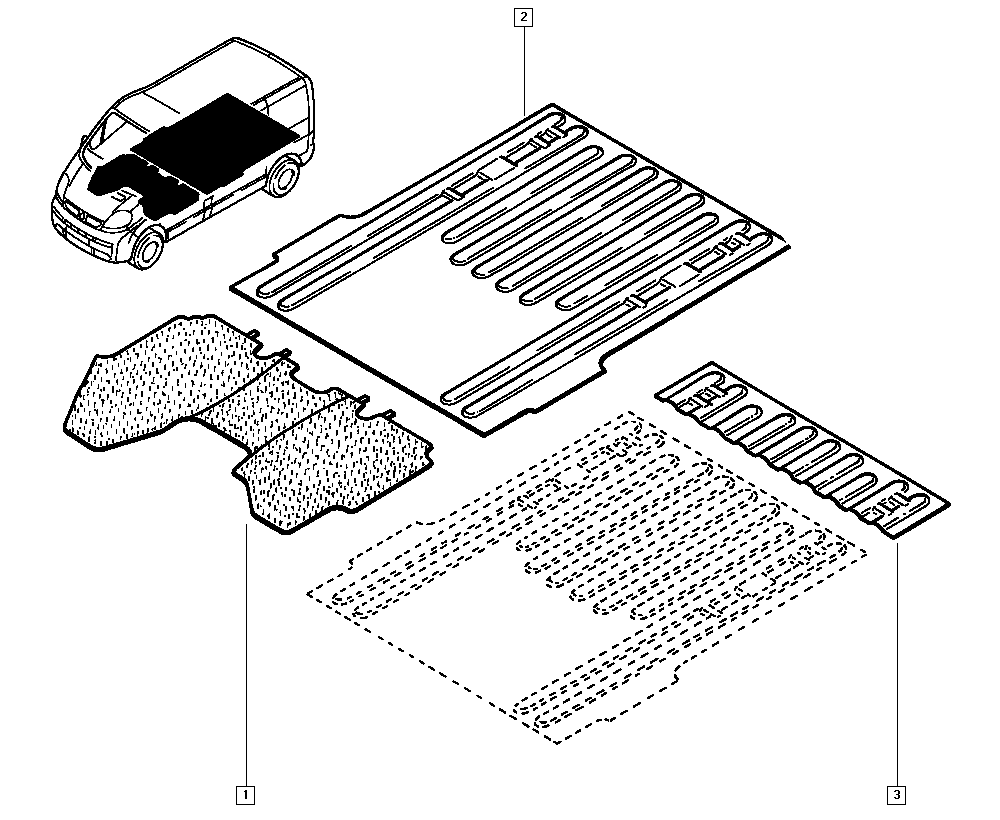 2

1

3